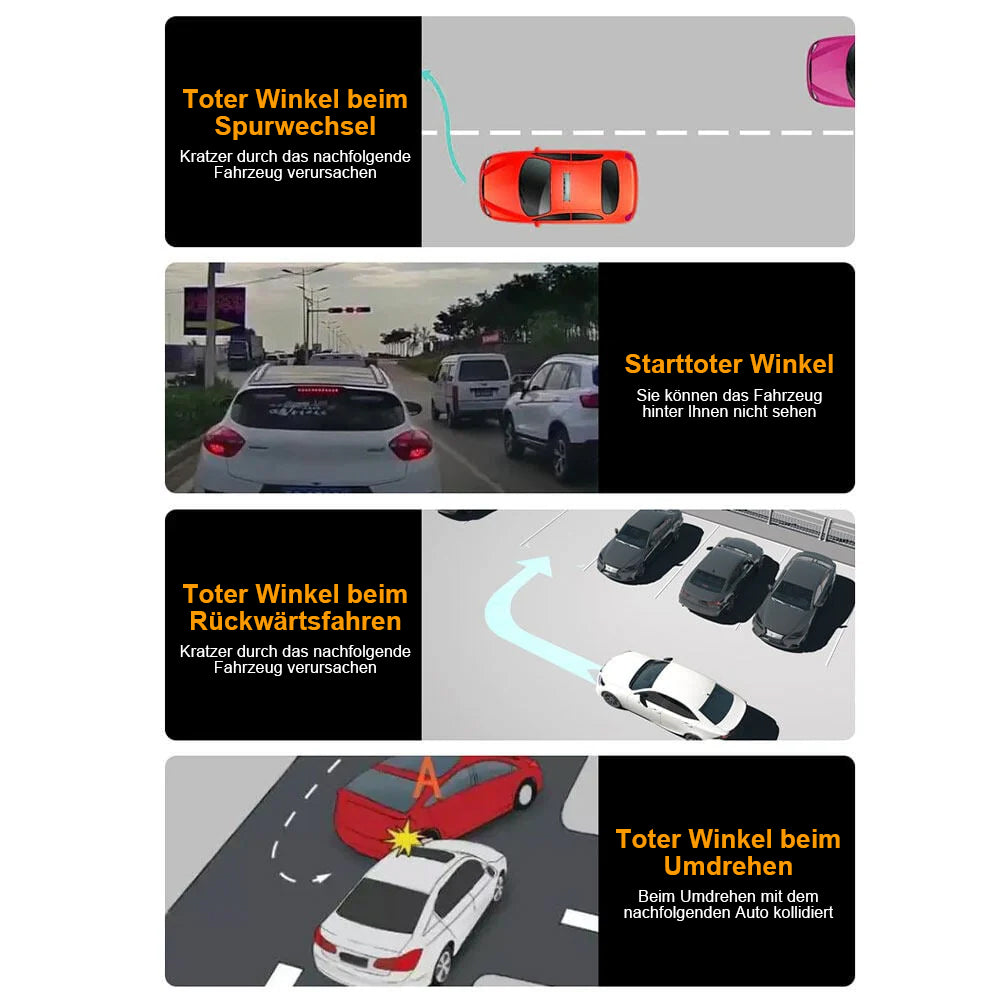 Toter Winkel beim Spurwechsel

Kratzer durch das nachfolgende Fahrzeug verursachen

Starttoter Winkel

Sie können das Fahrzeug hinter Ihnen nicht sehen

Toter Winkel beim Rückwärtsfahren

Kratzer durch das nachfolgende Fahrzeug verursachen

A

Toter Winkel beim Umdrehen

Beim Umdrehen mit dem nachfolgenden Auto kollidiert