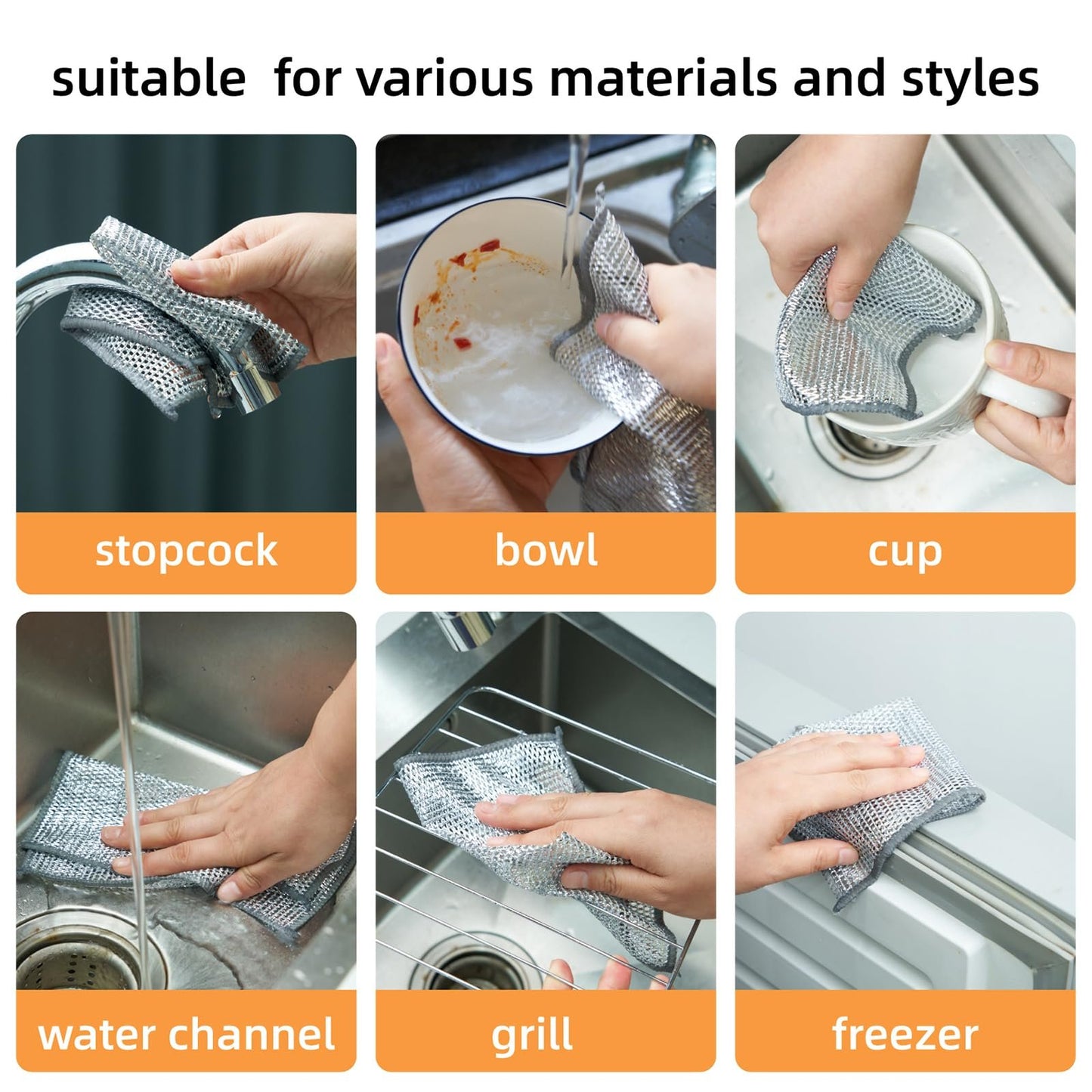 suitable for various materials and styles

stopcock

bowl

cup

water channel

grill

freezer