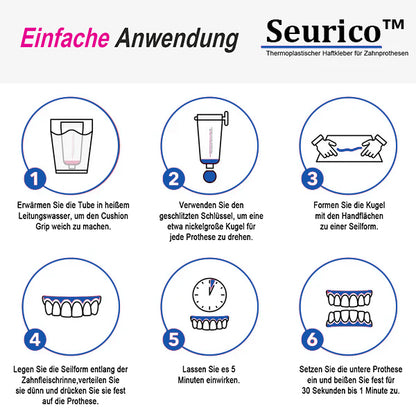 Einfache Anwendung

Seurico™

Thermoplastischer Haftkleber für Zahnprothesen

1

Erwärmen Sie die Tube in heißem Leitungswasser, um den Cushion Grip weich zu machen.

2

Verwenden Sie den geschlitzten Schlüssel, um eine etwa nickelgroße Kugel für jede Prothese zu drehen.

3

Formen Sie die Kugel mit den Handflächen zu einer Seilform.

4

Legen Sie die Seilform entlang der Zahnfleischrinne,verteilen Sie sie dünn und drücken Sie sie fest auf die Prothese.

5

Lassen Sie es 5 Minuten einwirken.

6

Setzen Sie die untere Prothese ein und beißen Sie fest für 30 Sekunden bis 1 Minute zu.