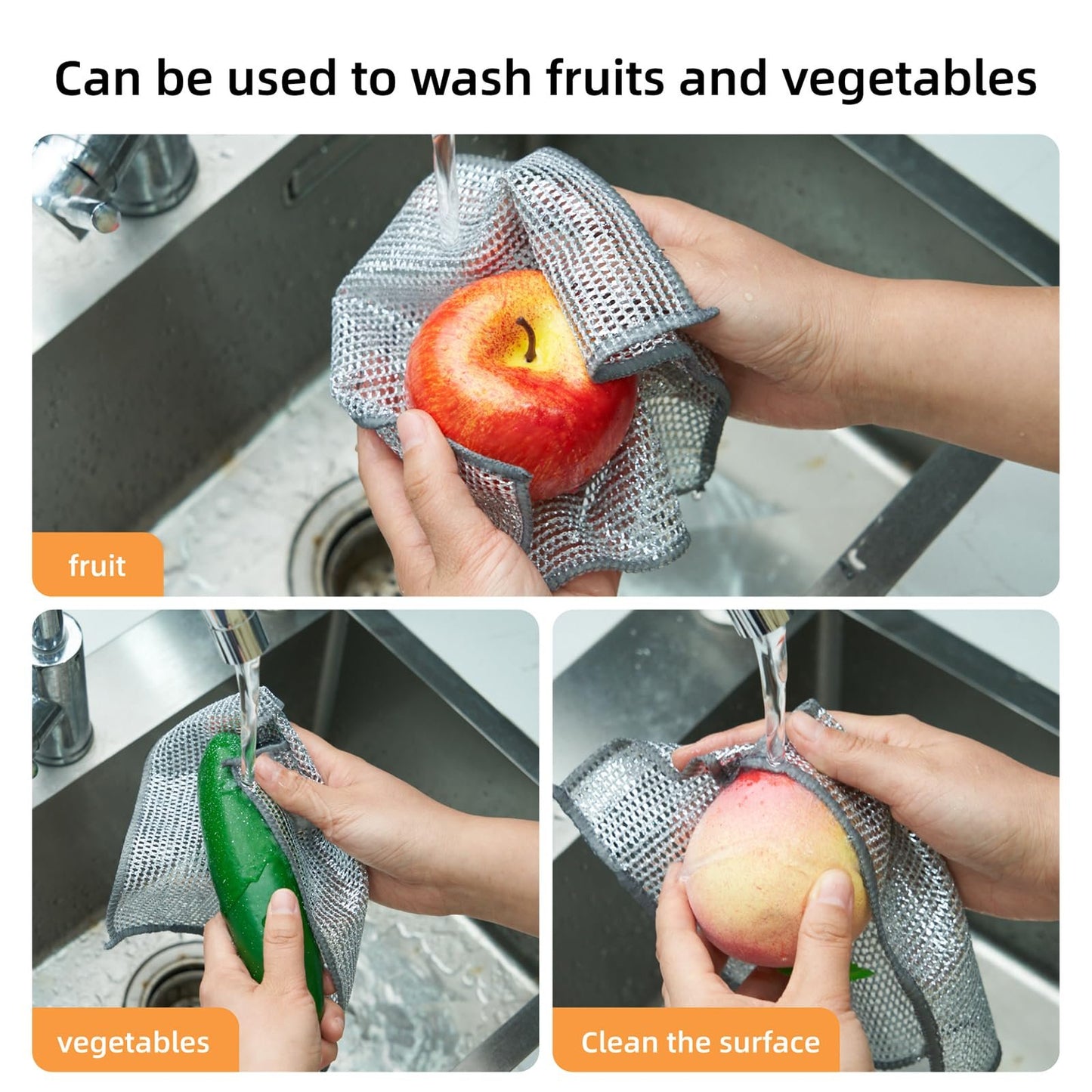 Can be used to wash fruits and vegetables

fruit

vegetables

Clean the surface